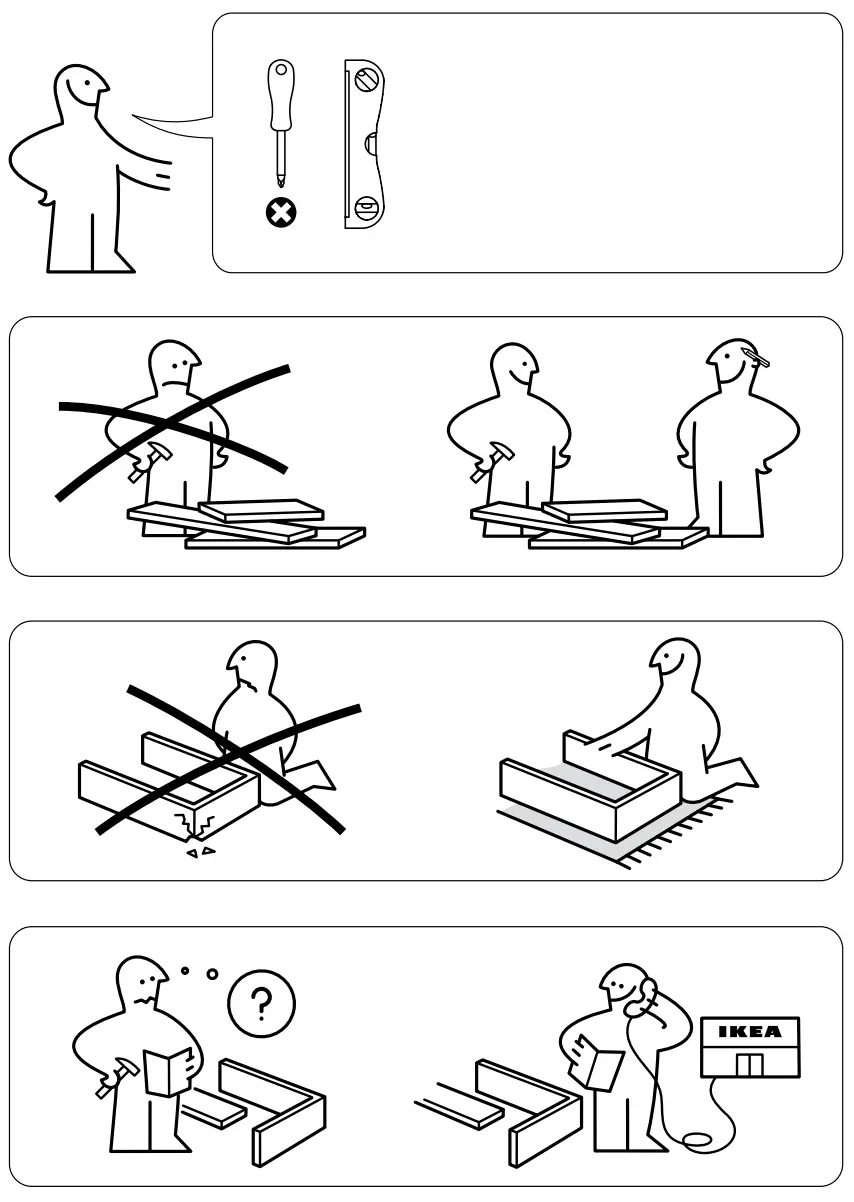 ?

IKEA