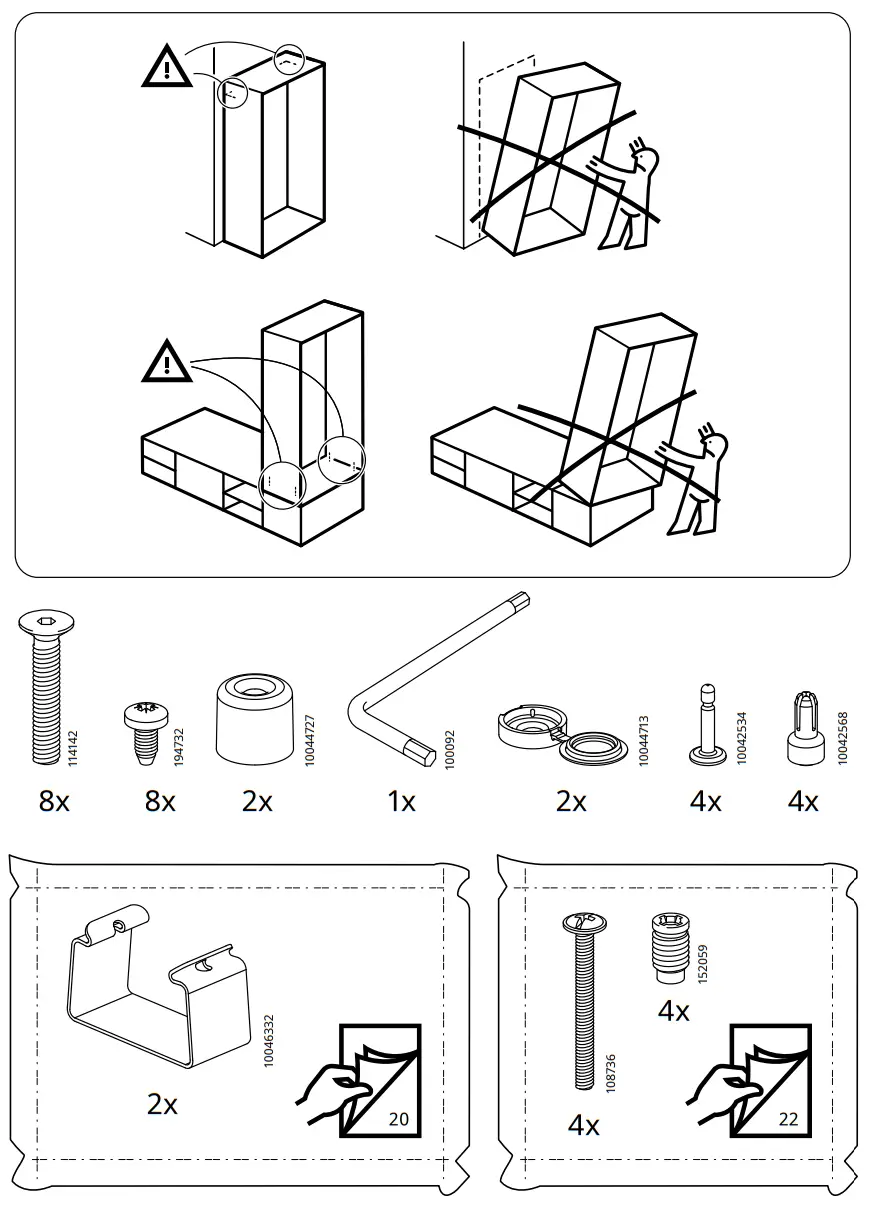 114142
8x

194732
8x

10044727
2x

100092
1x

10044713
2x

10042534
4x

10042568
4x

10046332
2x

20

152059
4x

108736
4x

22