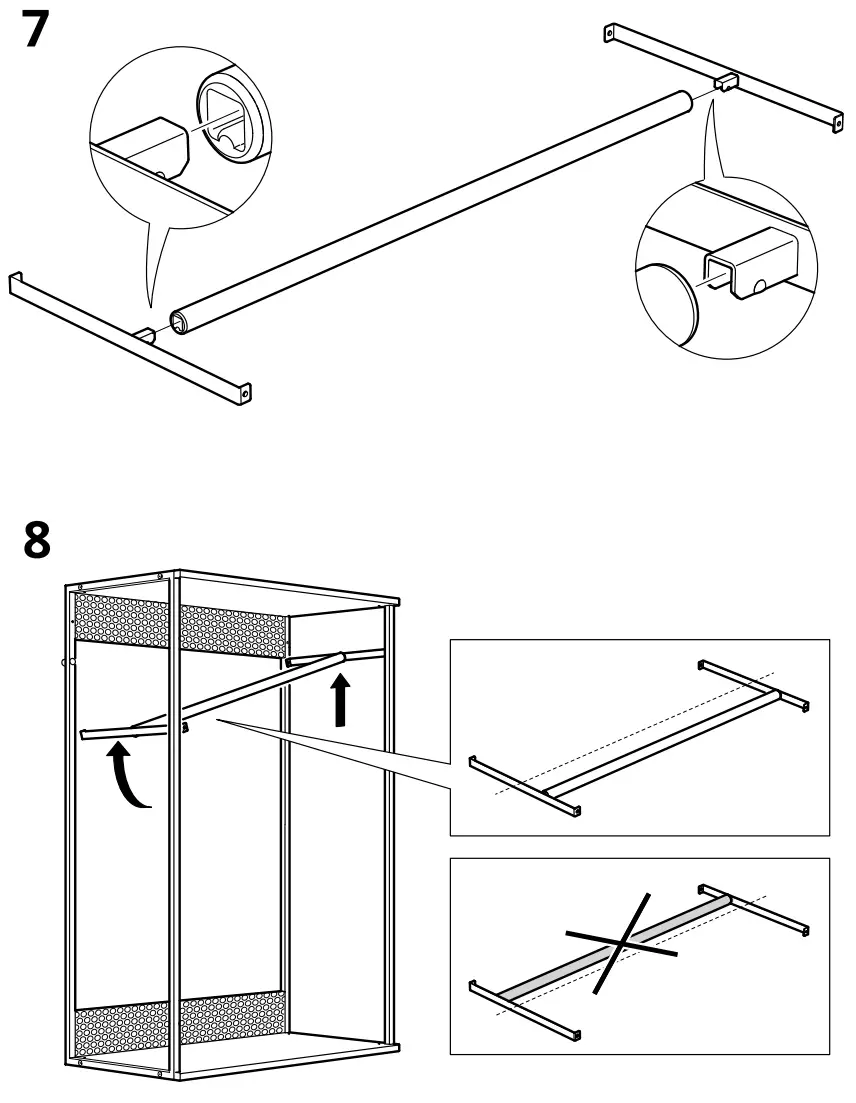 7

8