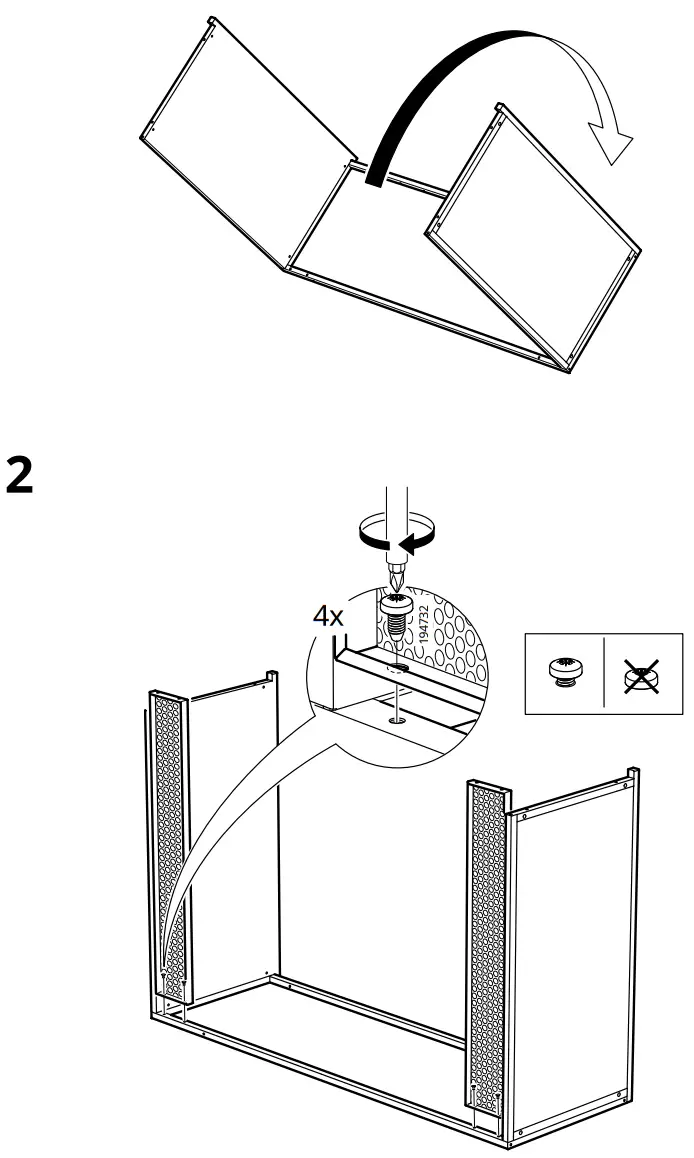 2

4x

194732