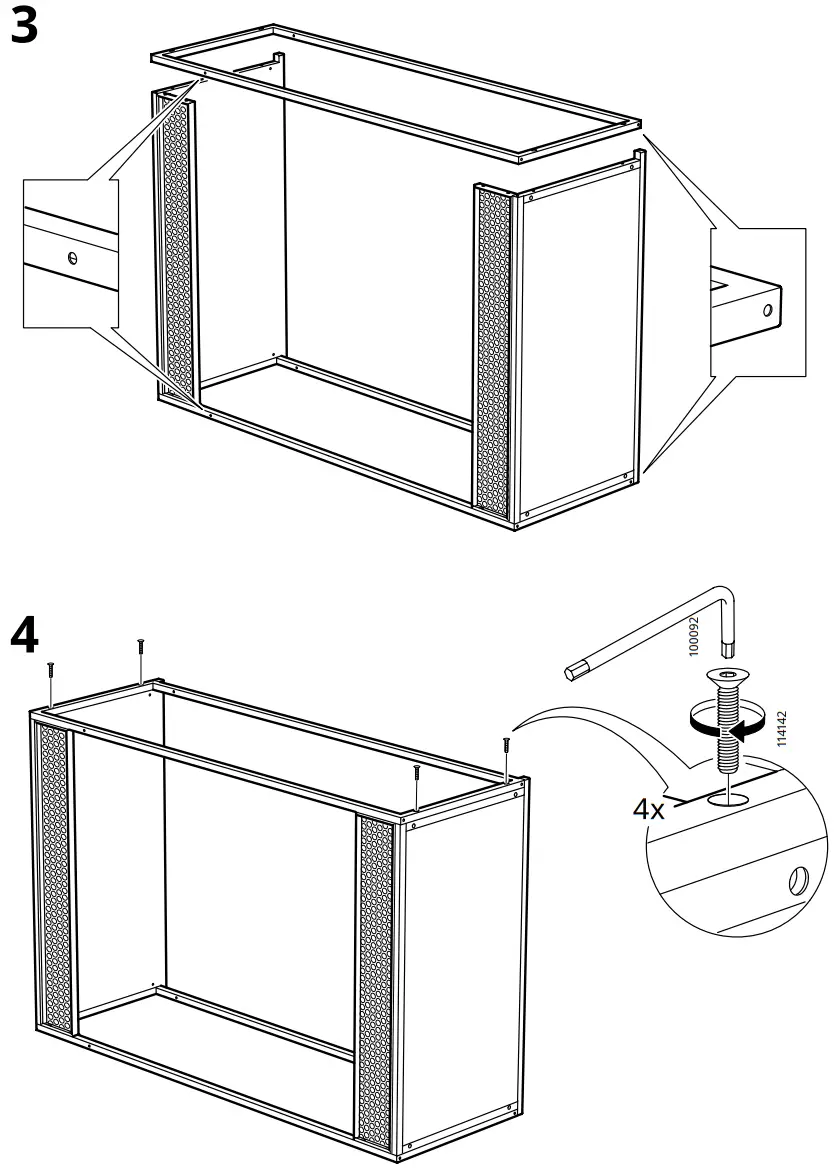 3

4

100092

114142

4x