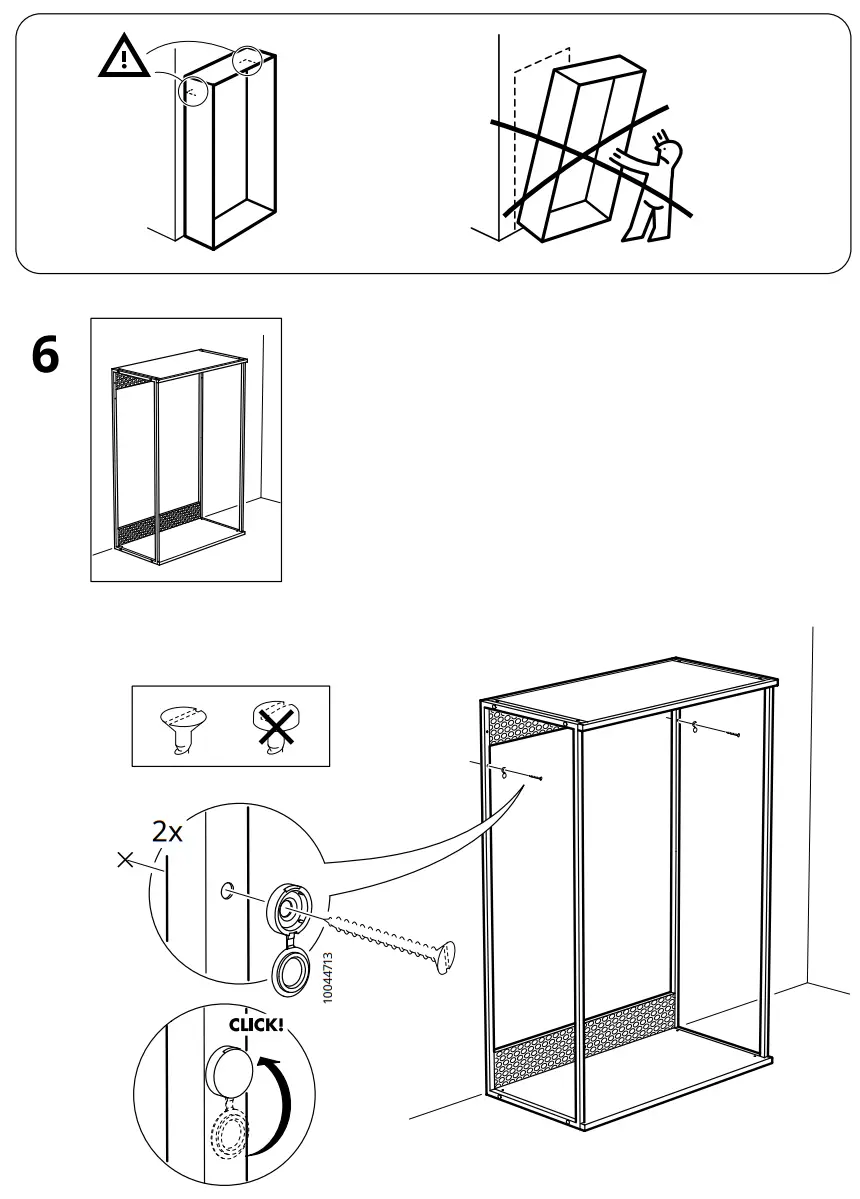 6

2x

10044713

CLICK!