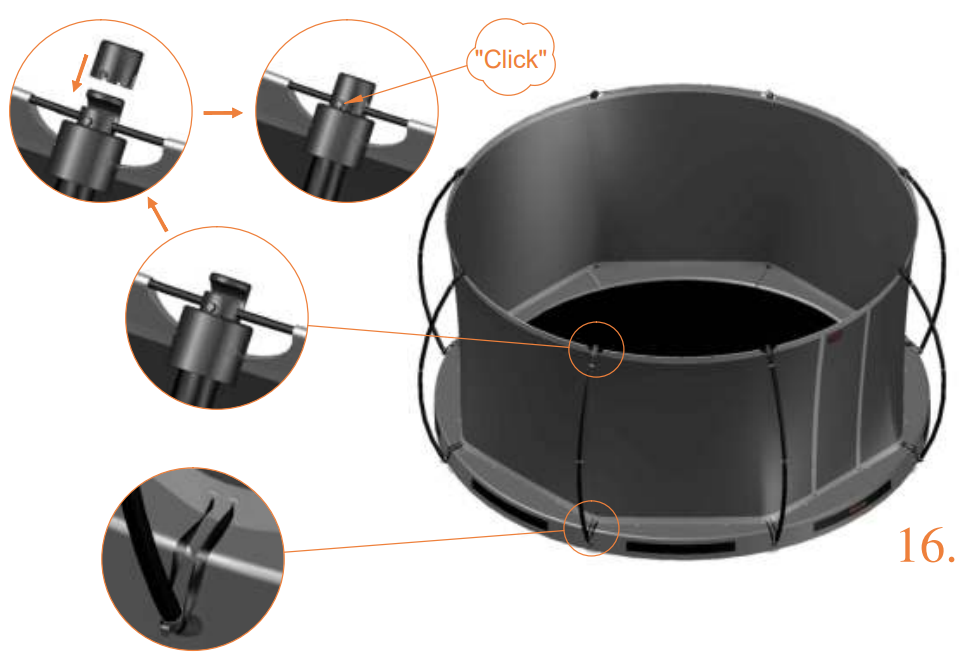 "Click"

16.