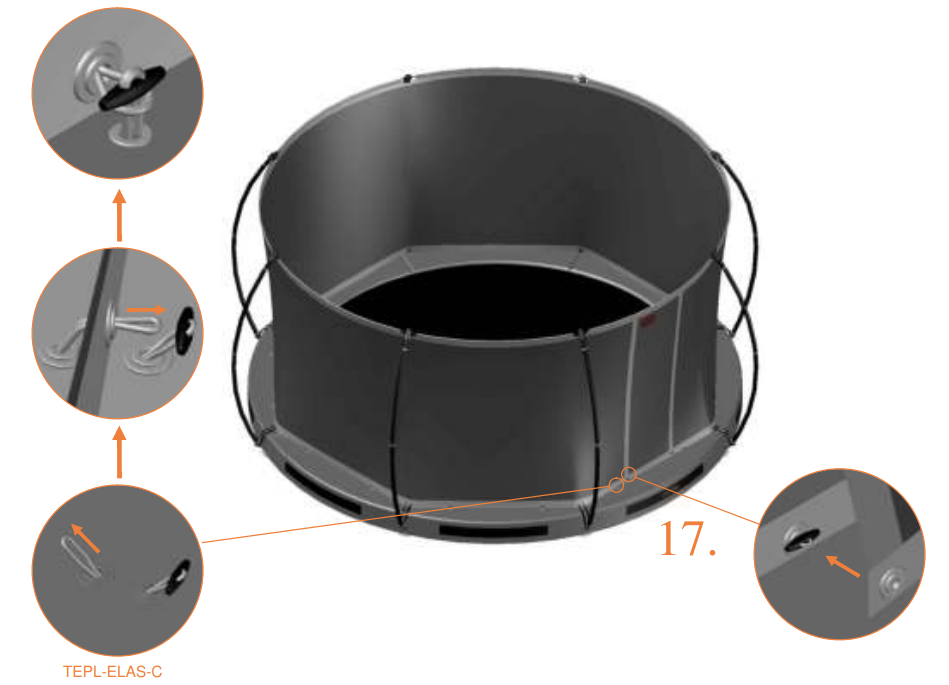 17.

TEPL-ELAS-C