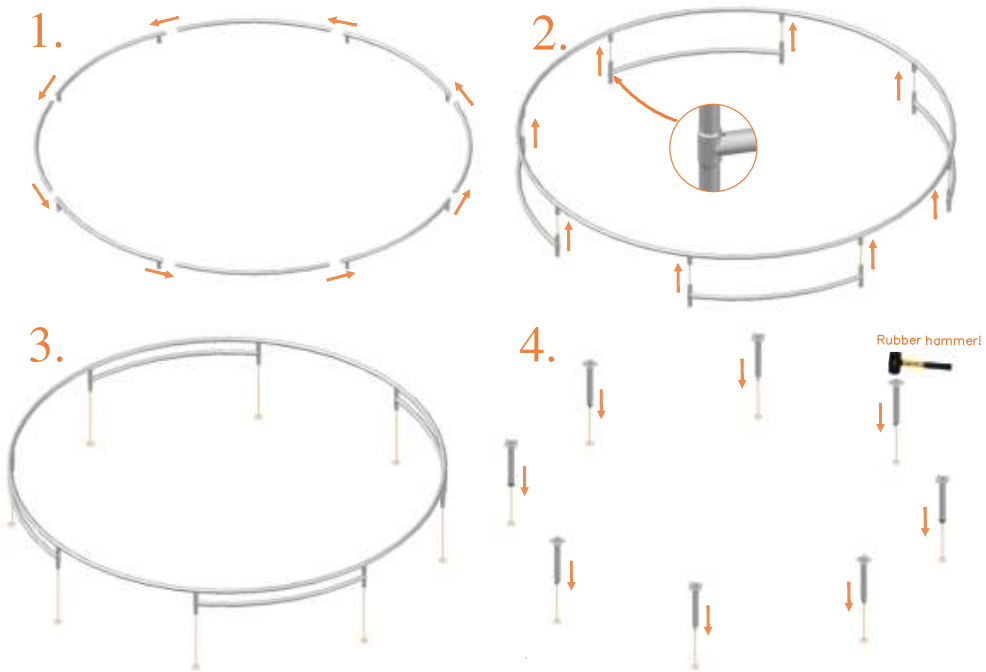 1.

2.

3.

4.

Rubber hammer!