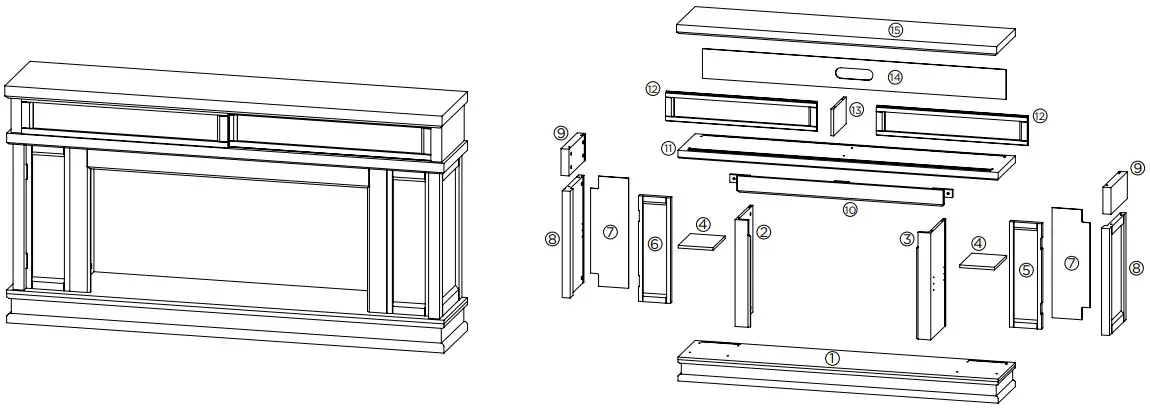 ⑮
⑭
⑫
⑬
⑫
⑨
⑪
⑨
⑩
⑧
⑦
⑥
④
②
③
④
⑤
⑦
⑧
①