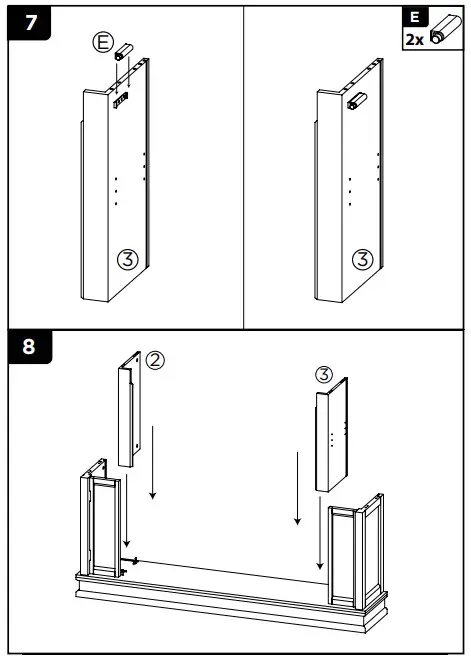 7

E

3

E
2x

3

8

2

3