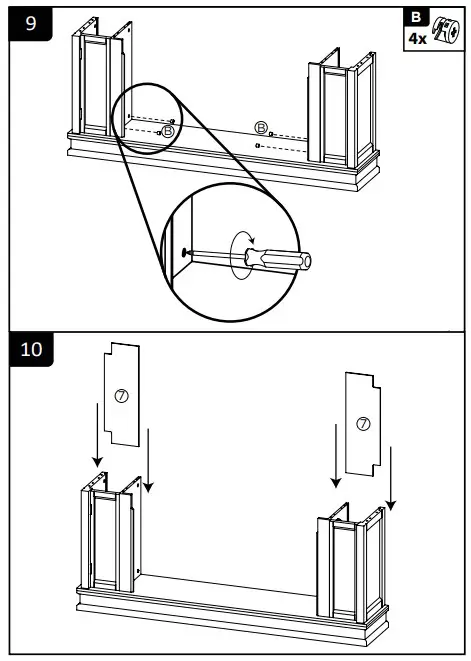 9

B
4x

B

B

10

7

7