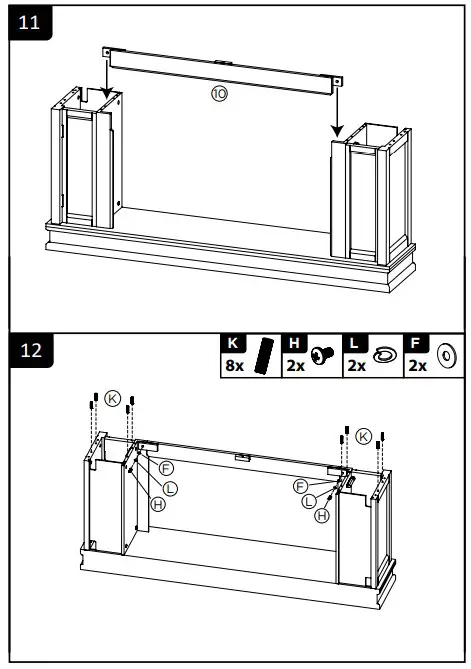 11

10

12

K
8x

H
2x

L
2x

F
2x

K

F

L

H

K

F

L

H