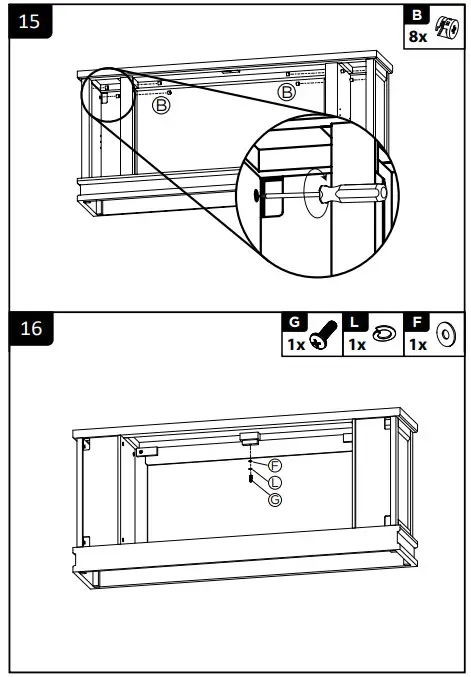 15

B
8x

B

B

16

G
1x

L
1x

F
1x

F

L

G