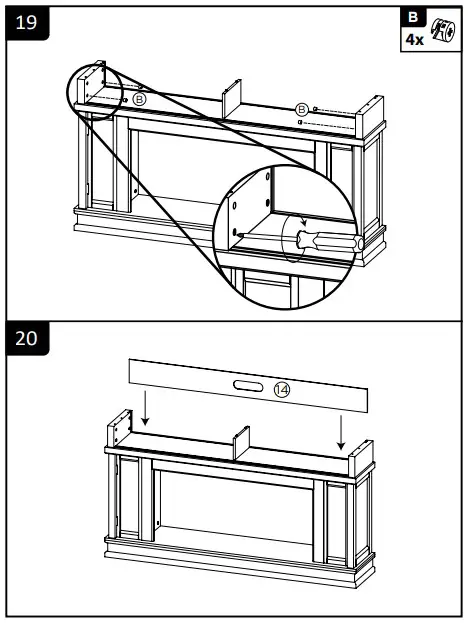 19

B
4x

B

B

20

14