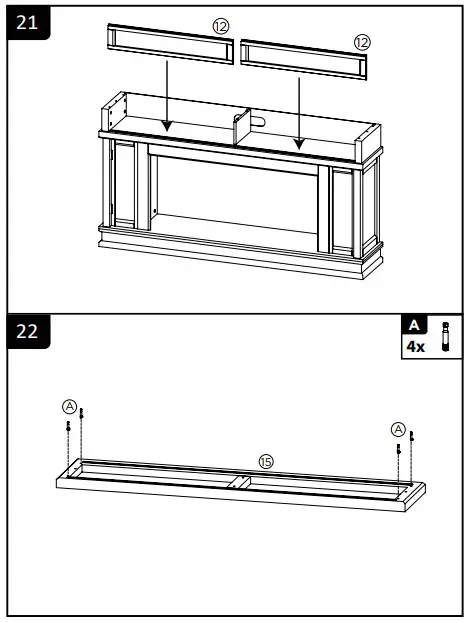 21

⑫

⑫

22

A
4x

Ⓐ

Ⓐ

⑮