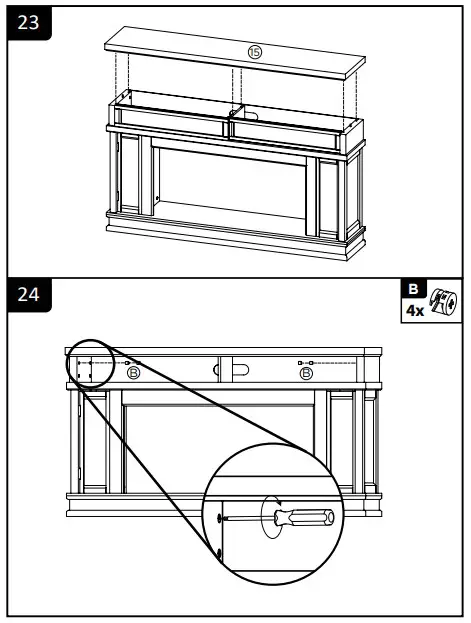 23

15

24

B
4x

B

B