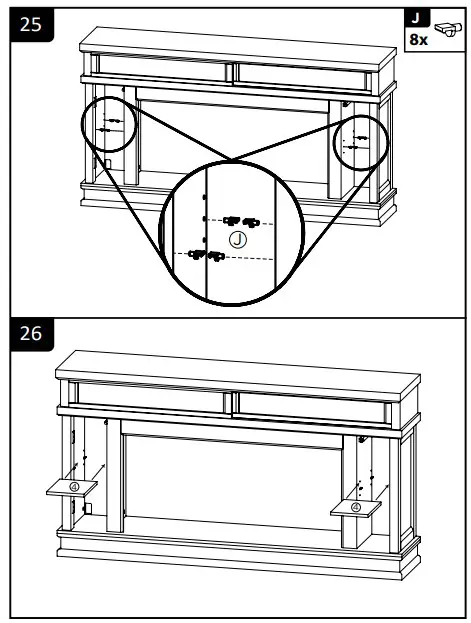 25

J
8x

J

26

4

4