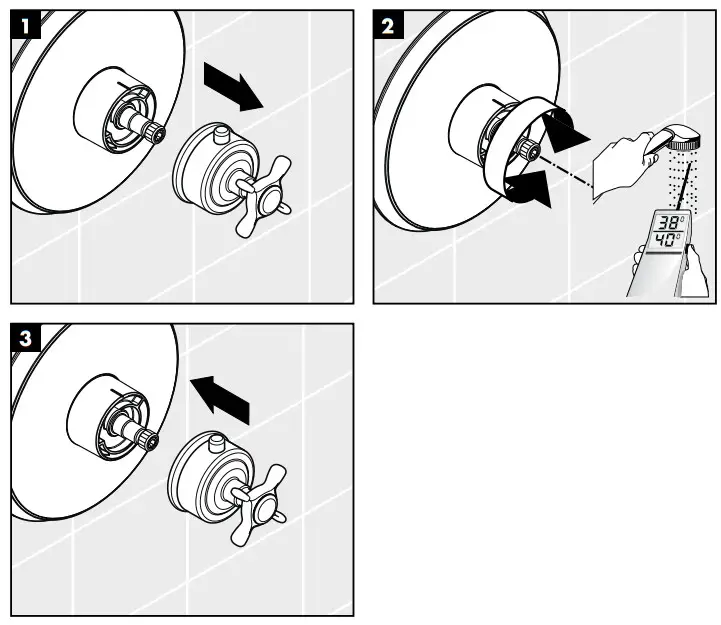 1

2

38°
40°

3