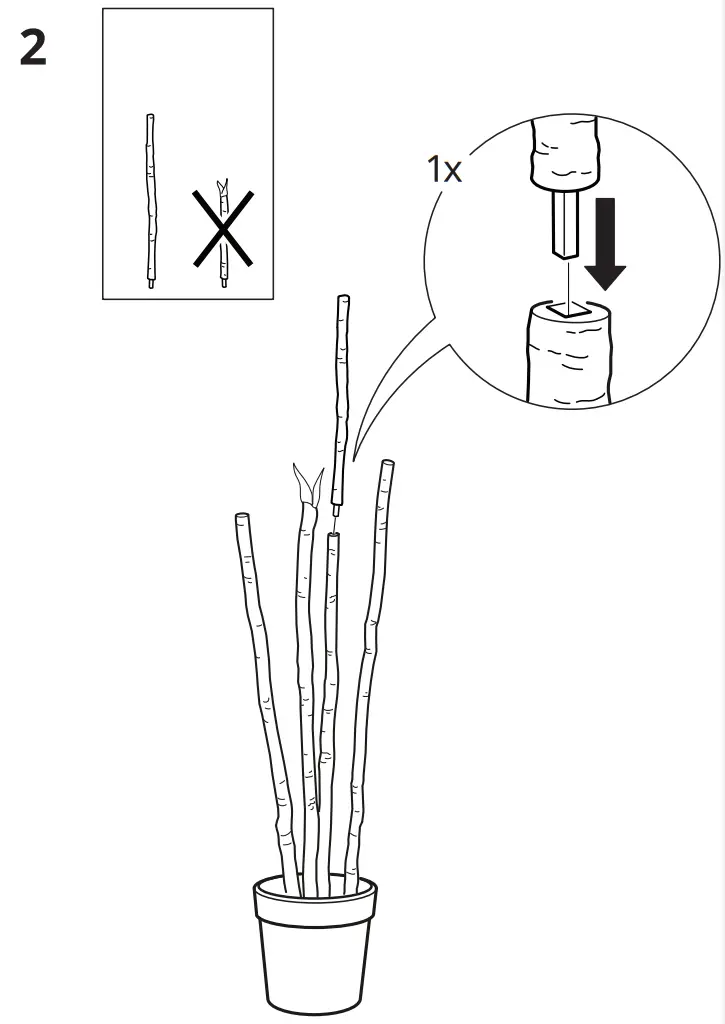 2

1x