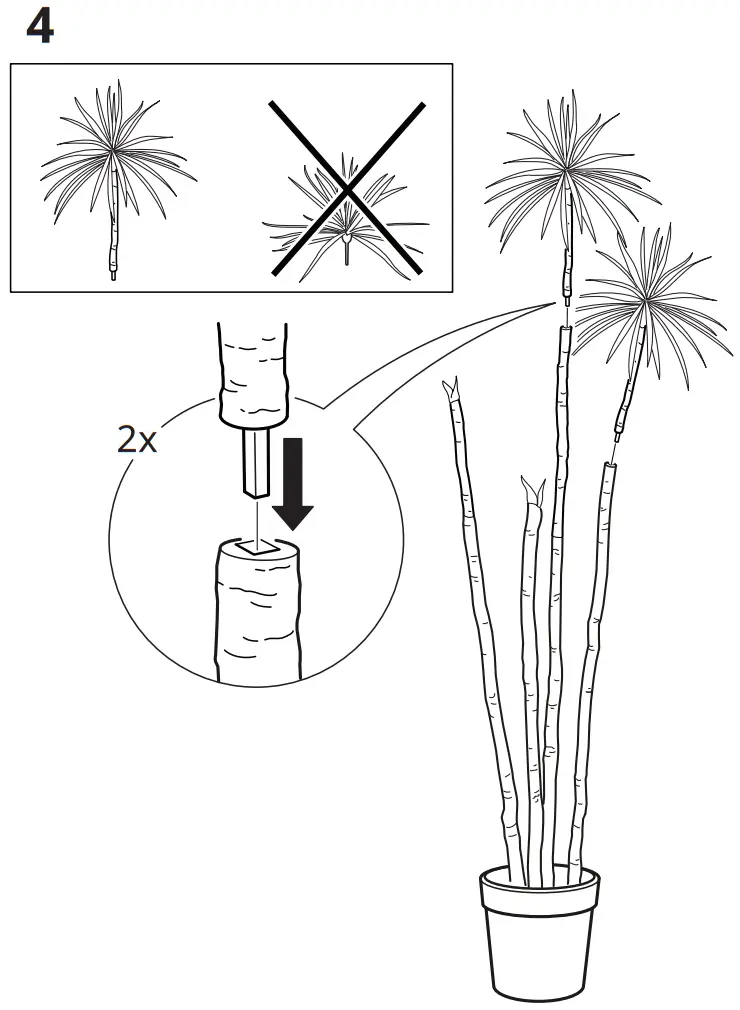 4

2x