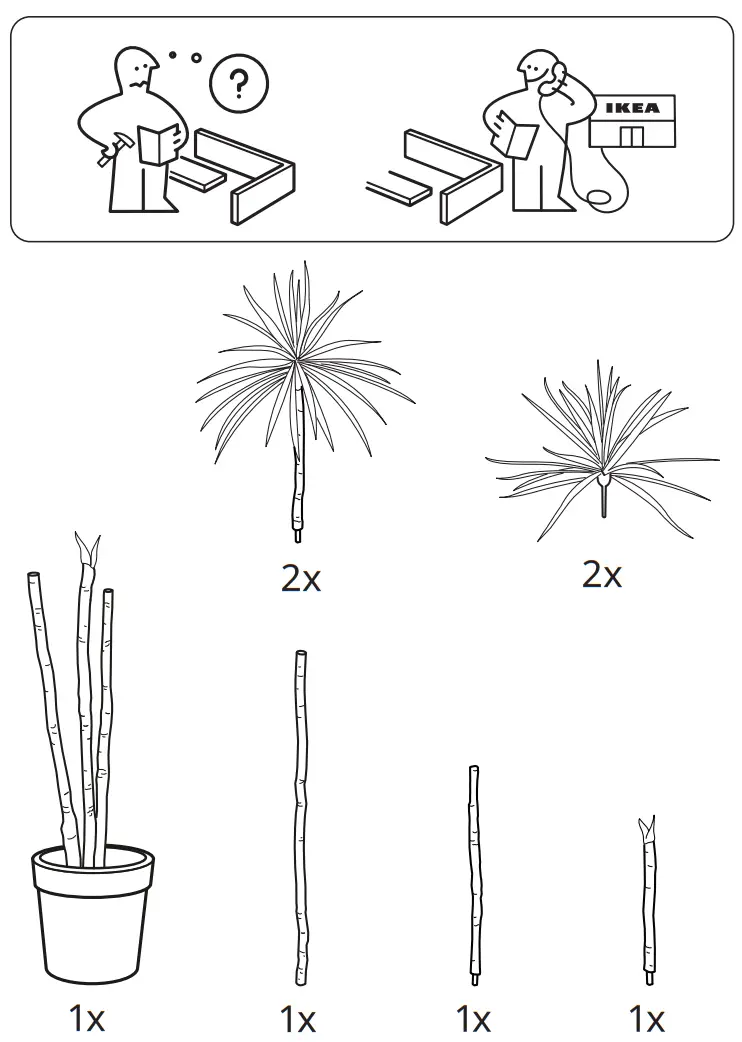 ?

IKEA

2x

2x

1x

1x

1x

1x