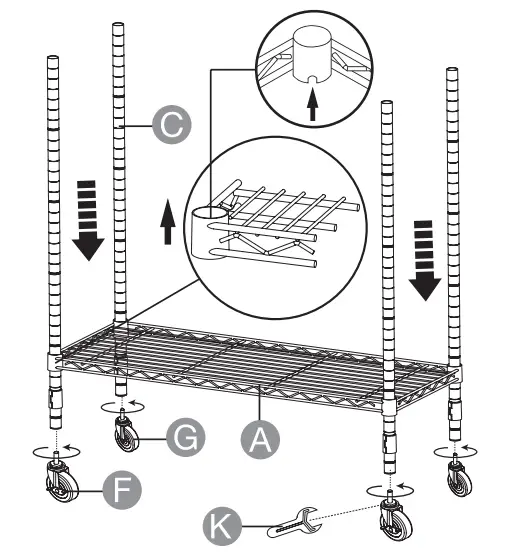 C
G
A
F
K