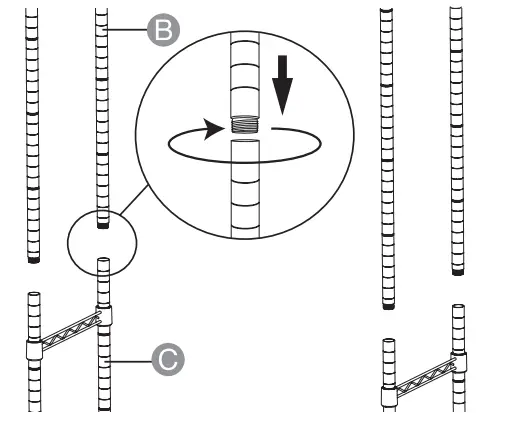 B

C