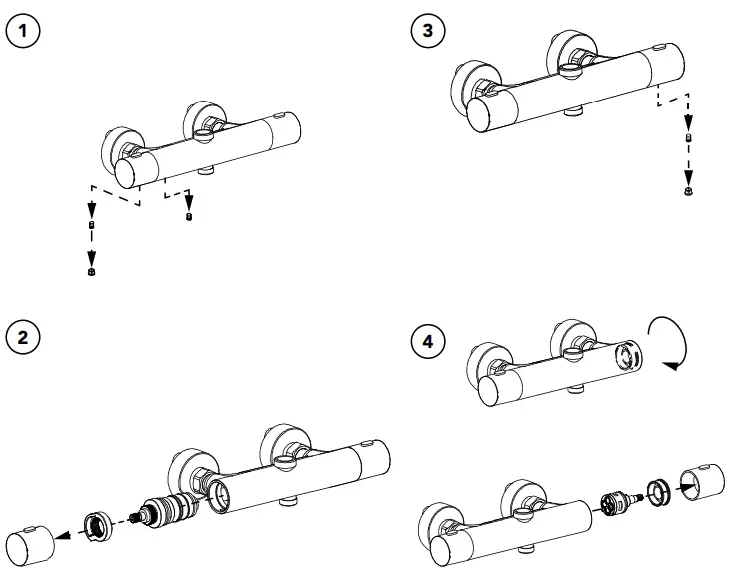 1

3

2

4