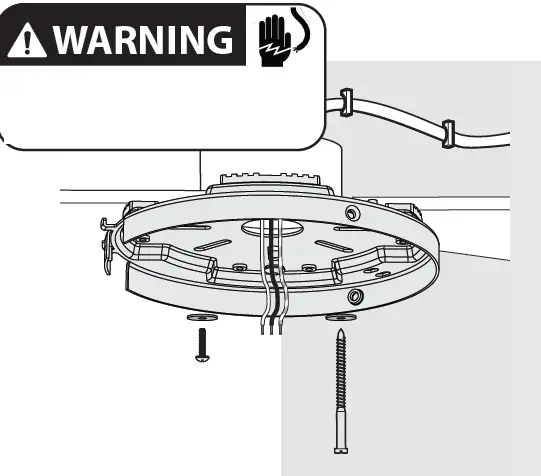 WARNING