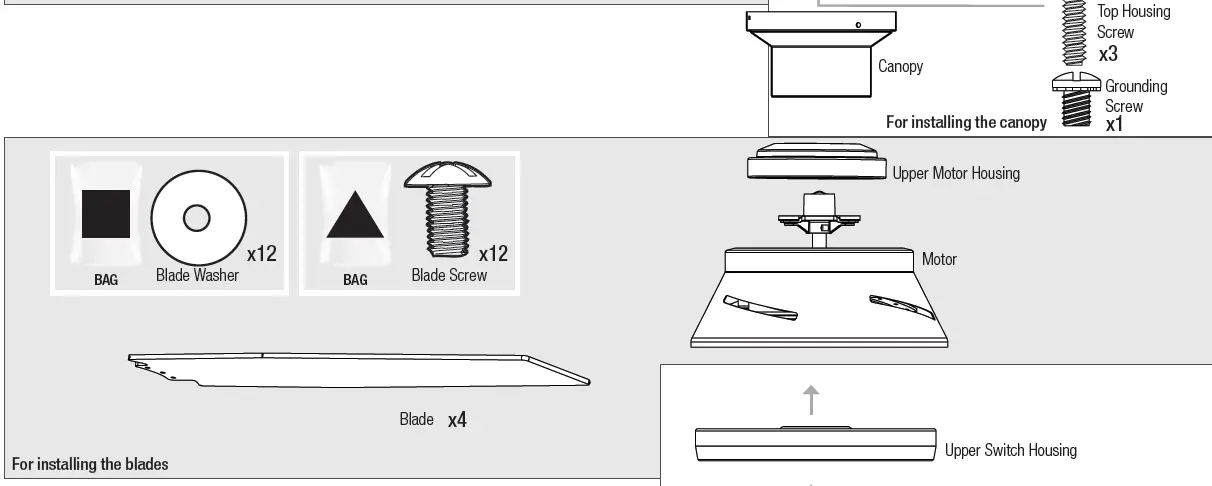 Top Housing Screw
x3

Canopy

Grounding Screw
x1

For installing the canopy

BAG
Blade Washer
x12

BAG
Blade Screw
x12

Upper Motor Housing

Motor

Blade x4

For installing the blades

Upper Switch Housing