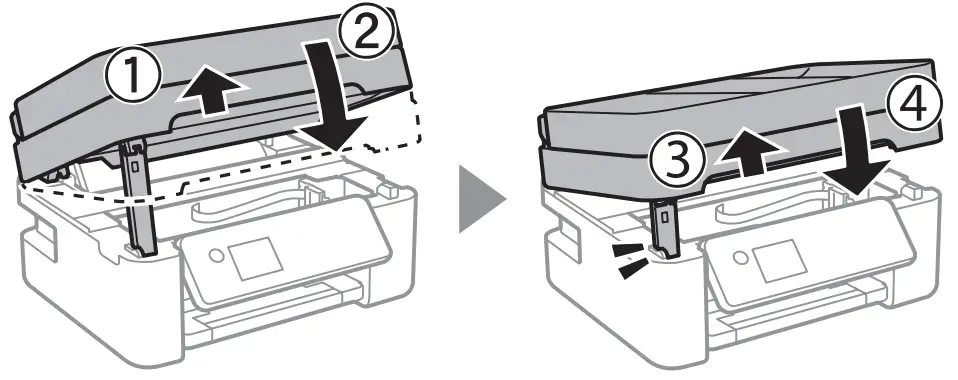 ① ② ③ ④