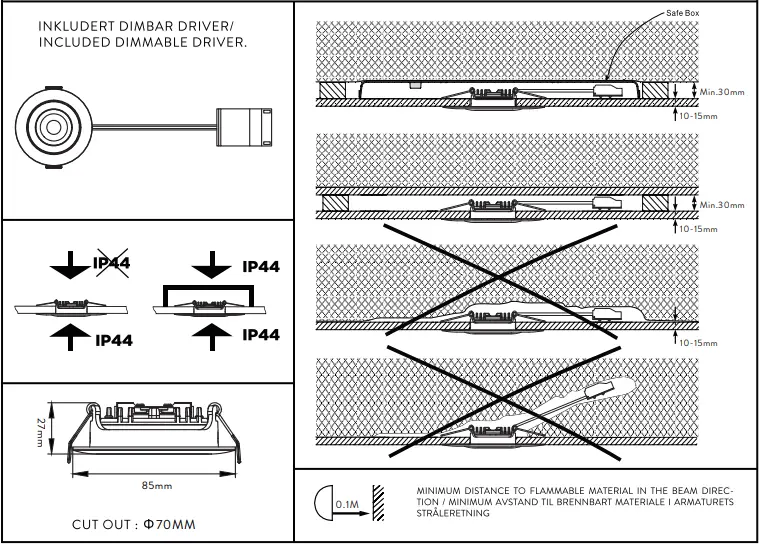 INKLUDERT DIMBAR DRIVER/
INCLUDED DIMMABLE DRIVER.

IP44

IP44

IP44

IP44

27mm

85mm

CUT OUT : Φ70MM

Safe Box

Min.30mm

10-15mm

Min.30mm

10-15mm

10-15mm

0.1M

MINIMUM DISTANCE TO FLAMMABLE MATERIAL IN THE BEAM DIRECTION / MINIMUM AVSTAND TIL BRENNBART MATERIALE I ARMATURETS STRÅLERETNING