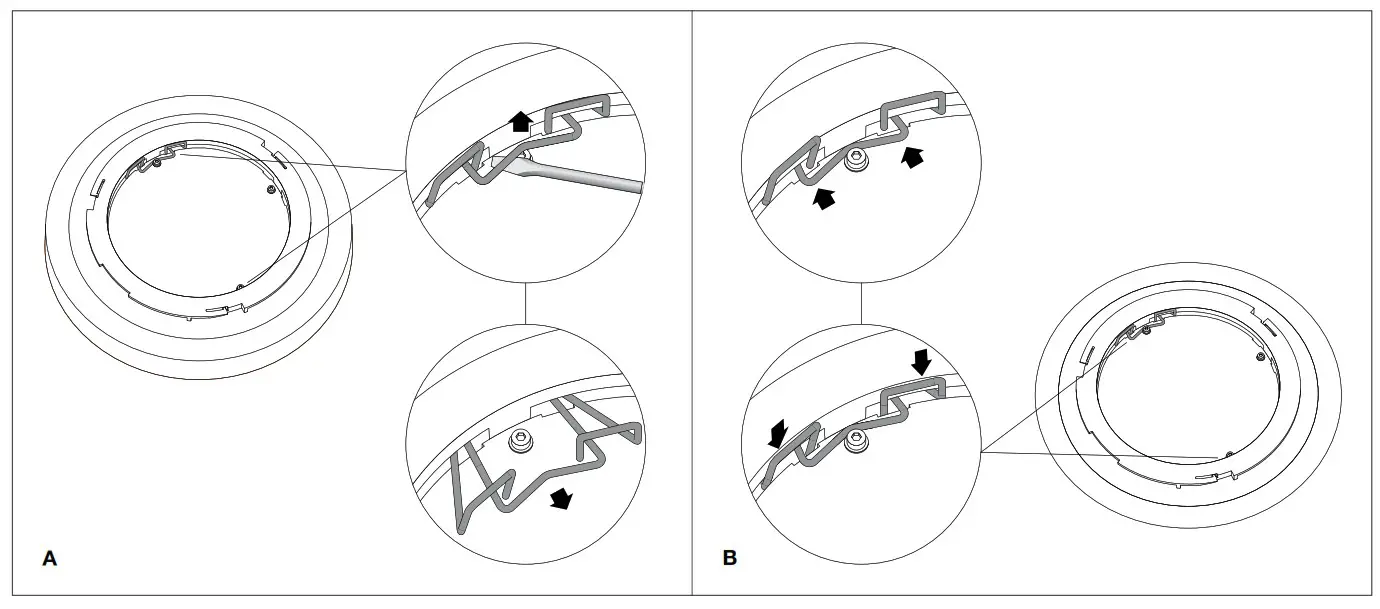 A

B