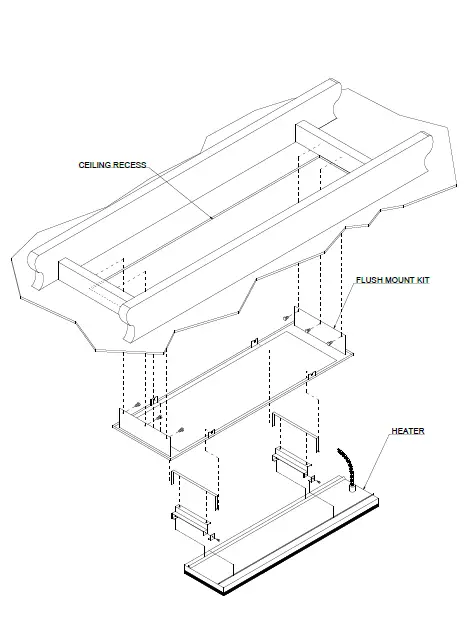 CEILING RECESS

FLUSH MOUNT KIT

HEATER