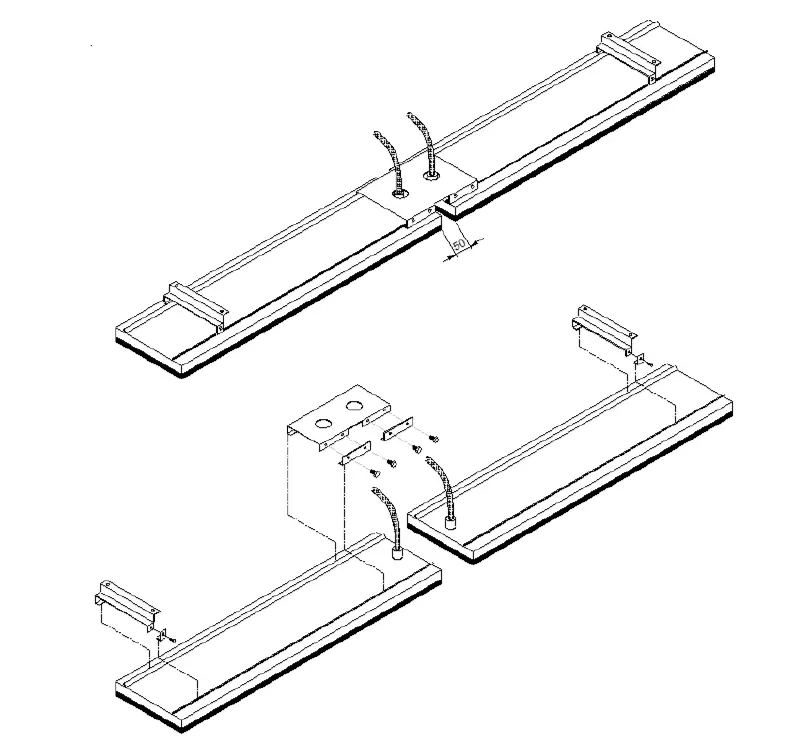 50