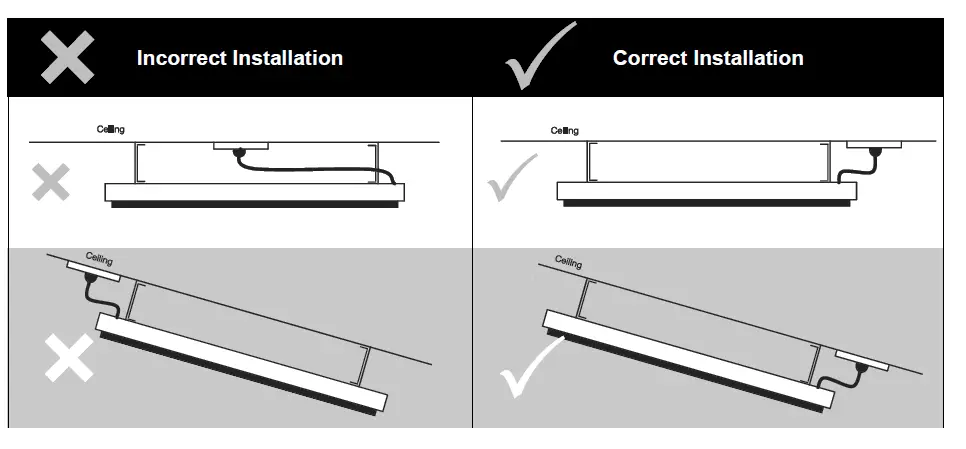 Incorrect Installation

Correct Installation

Ceiling

Ceiling

Ceiling

Ceiling