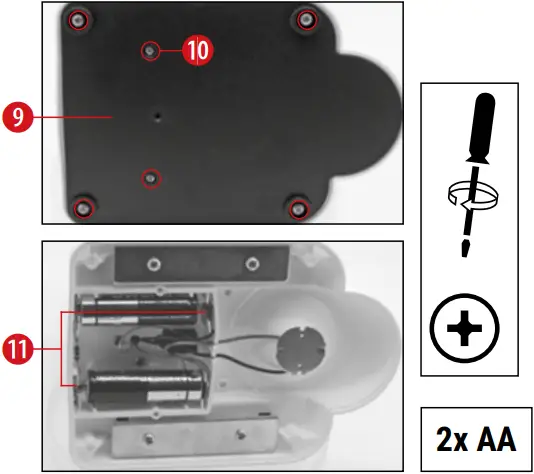 10

9

11

2x AA