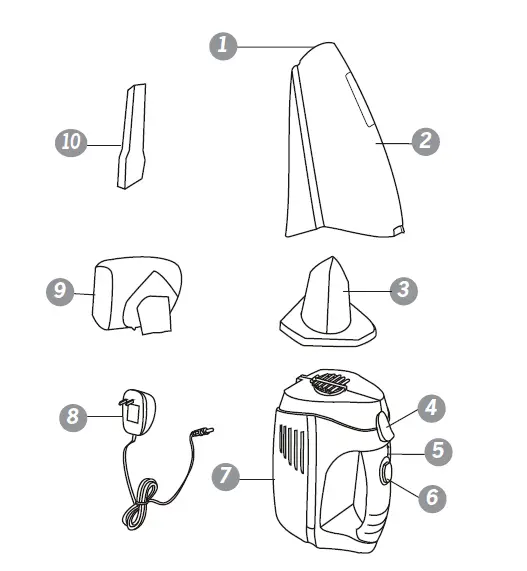 1
10
2
9
3
8
4
5
7
6