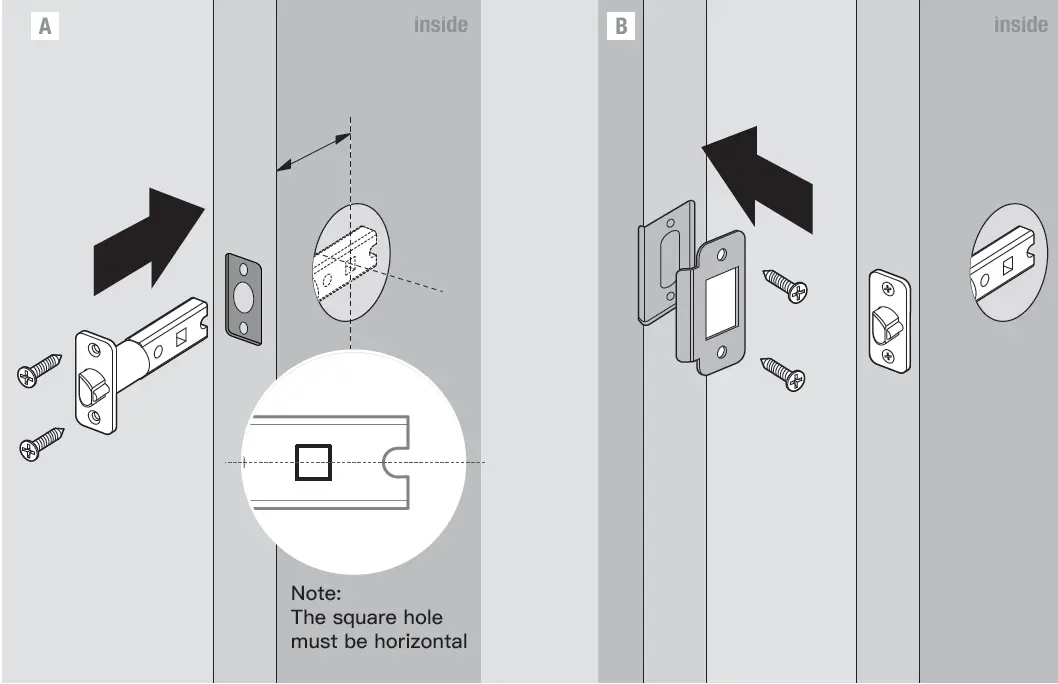 A

inside

Note:
The square hole must be horizontal

B

inside