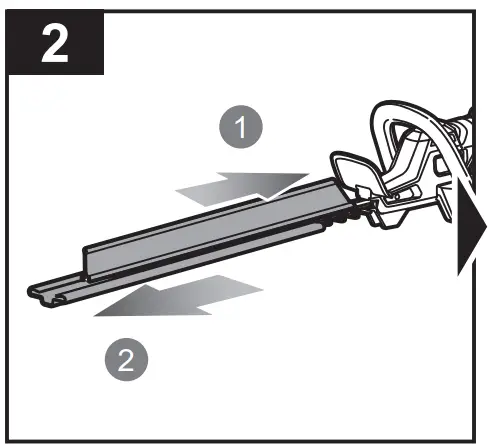 2

1

2