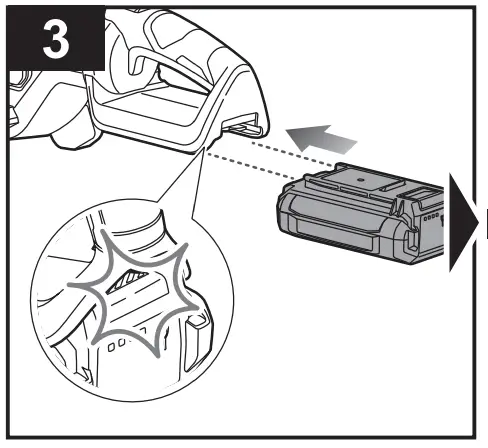 3