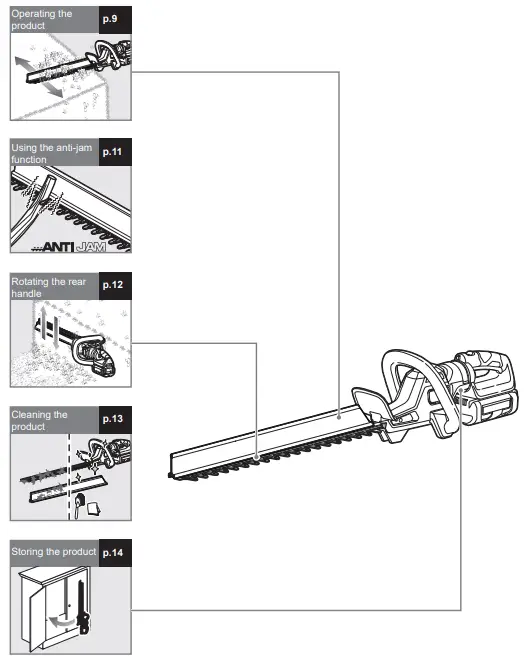 Operating the product
p.9

Using the anti-jam function
p.11

ANTI JAM

Rotating the rear handle
p.12

Cleaning the product
p.13

Storing the product
p.14