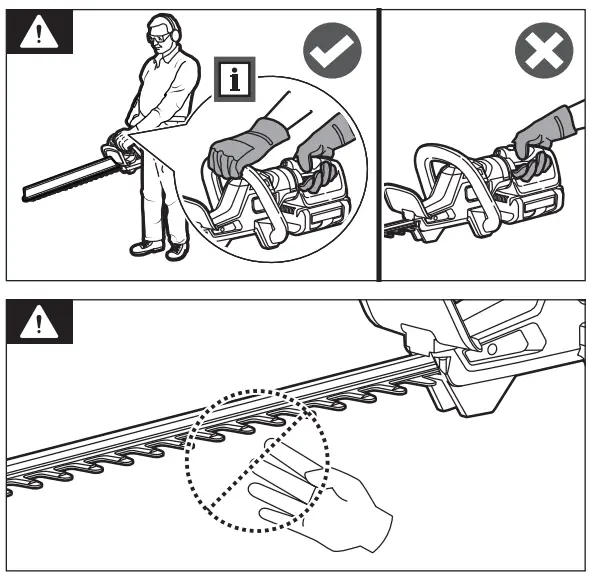 i