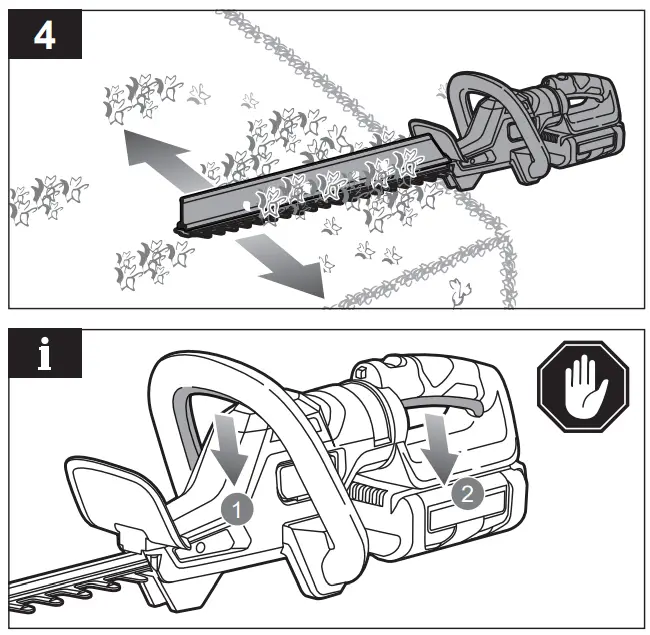 4

i

1

2