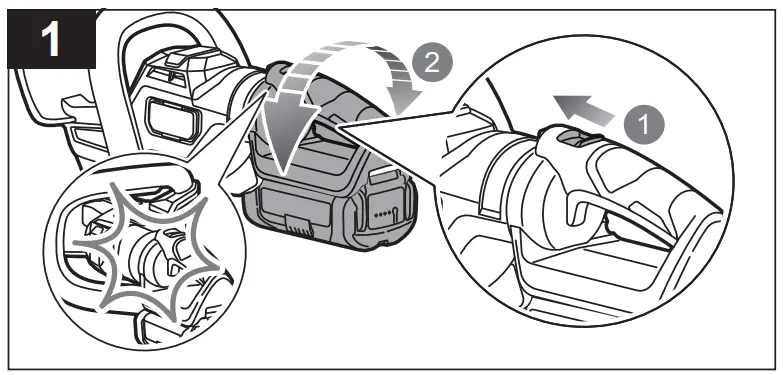 1

2

1