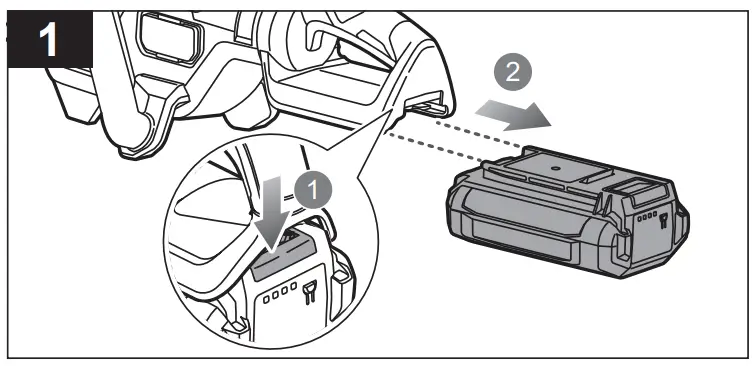 1

2

1