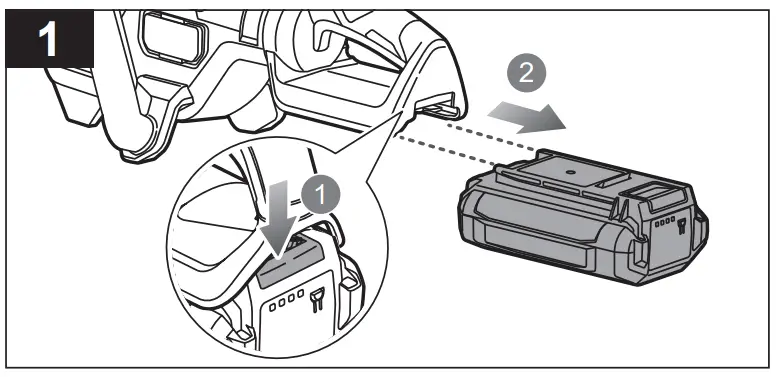 1
2
1