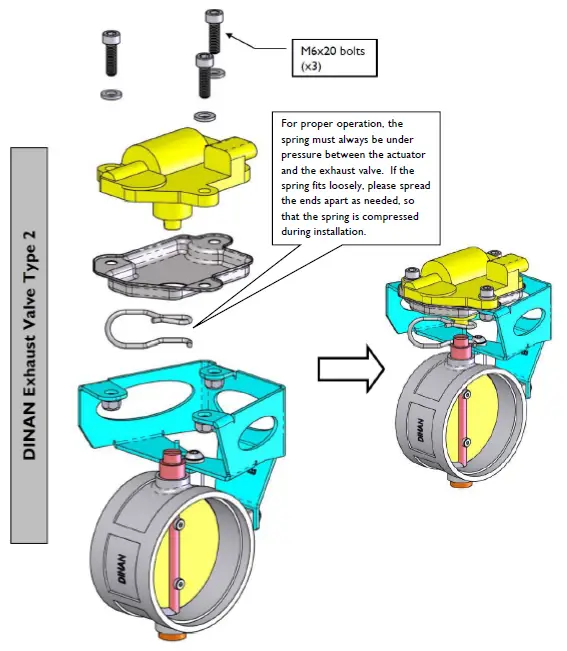 DINAN Exhaust Valve Type 2

M6x20 bolts (x3)

For proper operation, the spring must always be under pressure between the actuator and the exhaust valve. If the spring fits loosely, please spread the ends apart as needed, so that the spring is compressed during installation.

DINAN

DINAN