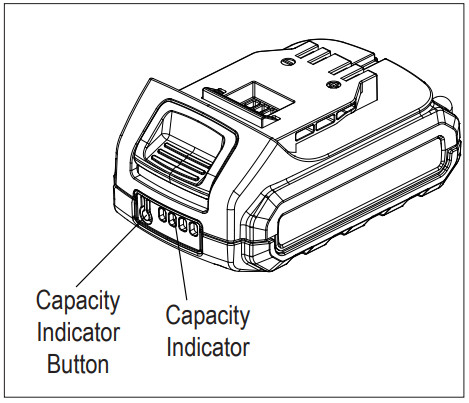 Capacity Indicator Button

Capacity Indicator