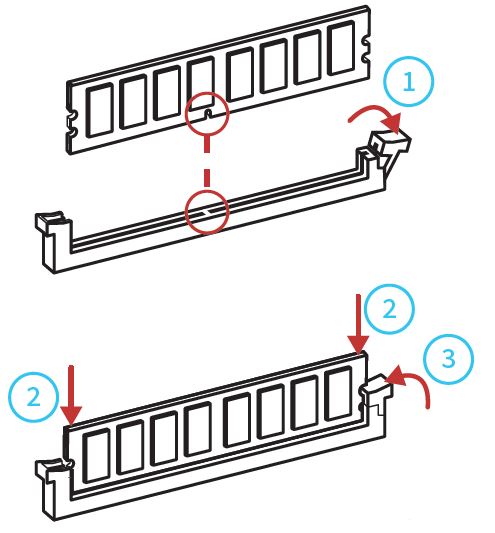 1

2

3

2