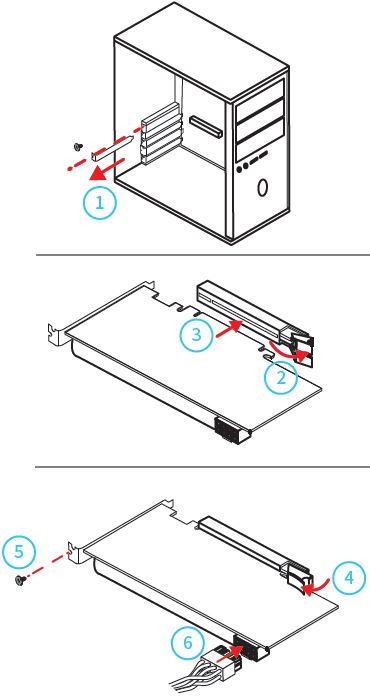 1

3

2

5

4

6