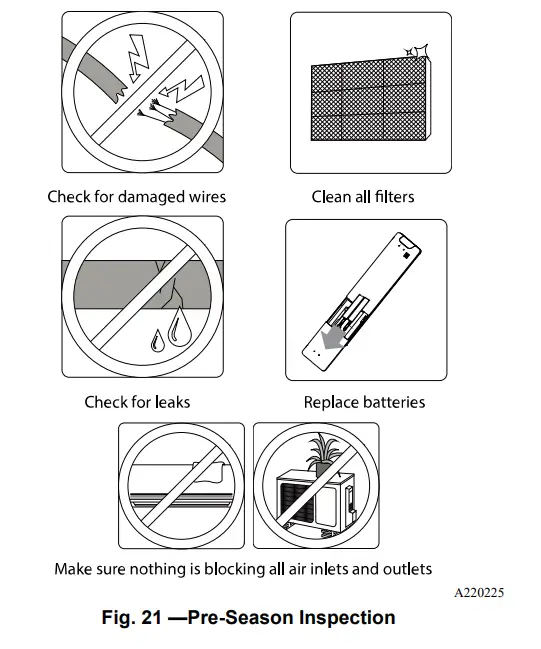 Check for damaged wires

Clean all filters

Check for leaks

Replace batteries

Make sure nothing is blocking all air inlets and outlets

A220225

Fig. 21 —Pre-Season Inspection