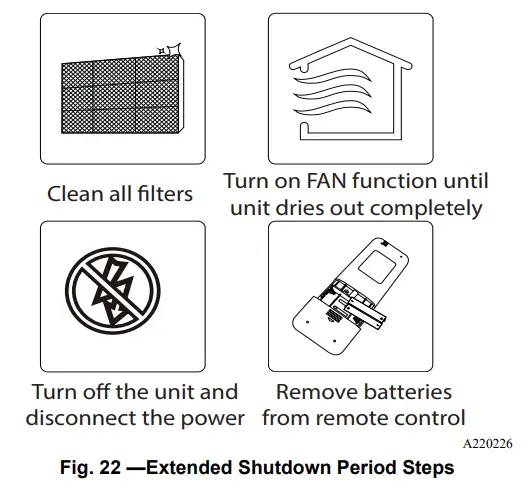 Clean all filters

Turn on FAN function until unit dries out completely

Turn off the unit and disconnect the power

Remove batteries from remote control

A220226

Fig. 22 —Extended Shutdown Period Steps